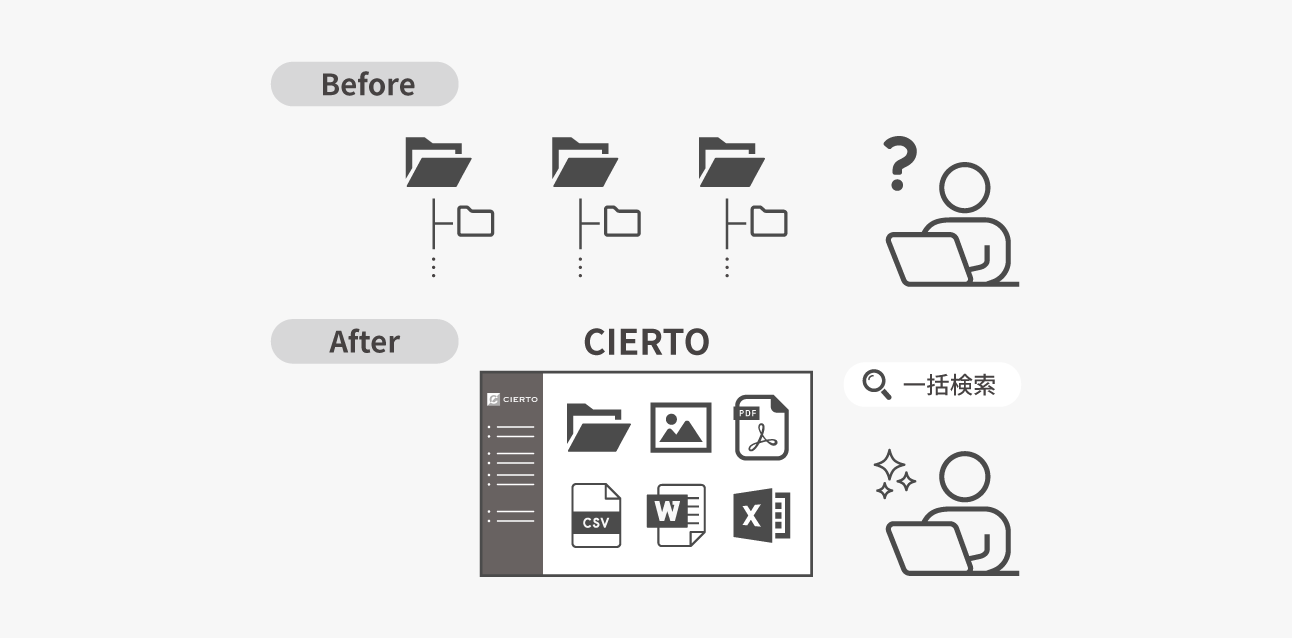 Before

?

After

CIERTO

CIERTO

PDF

CSV

W

X

一括検索